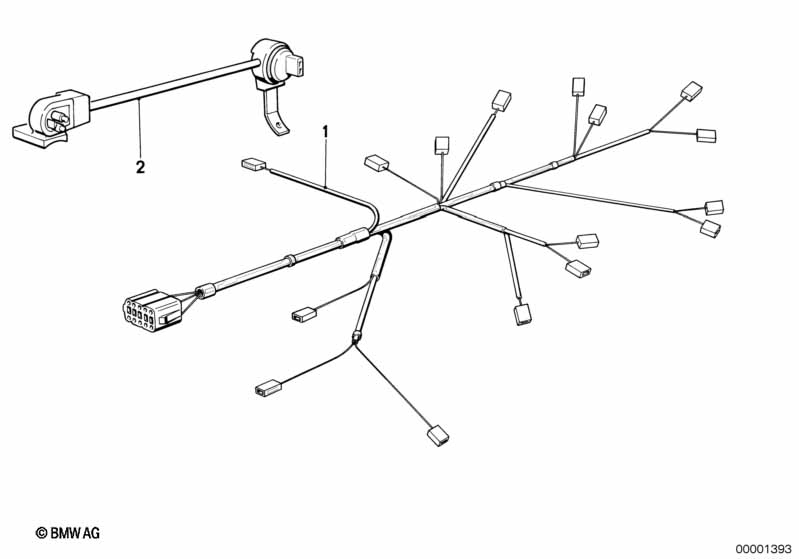 2

1

© BMW AG

00001393