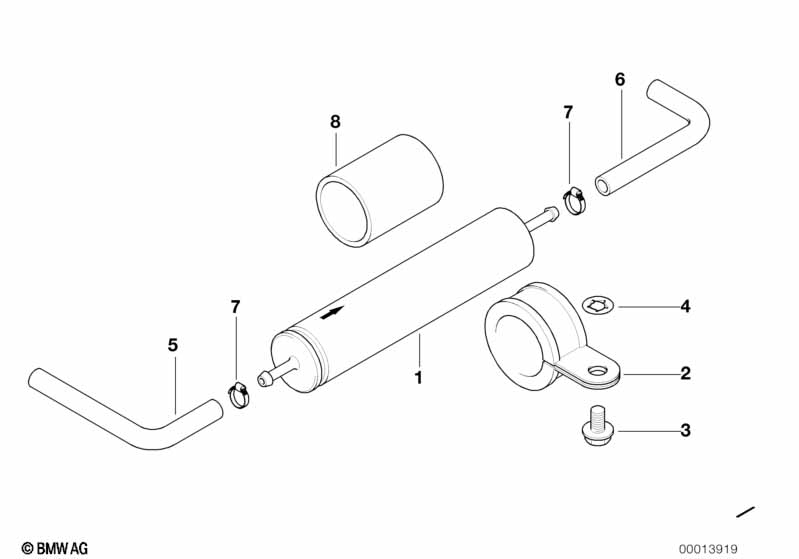 6
8
7
7
4
5
1
2
3
© BMW AG
00013919