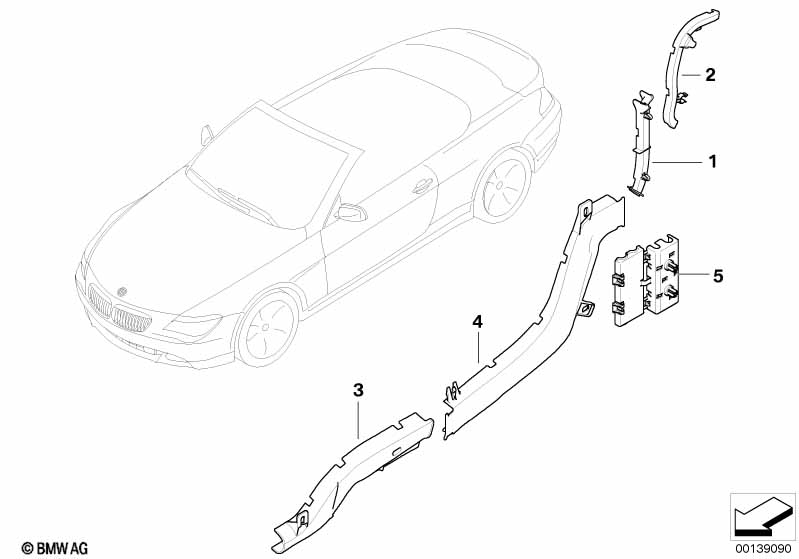 2

1

5

4

3

© BMW AG

00139090