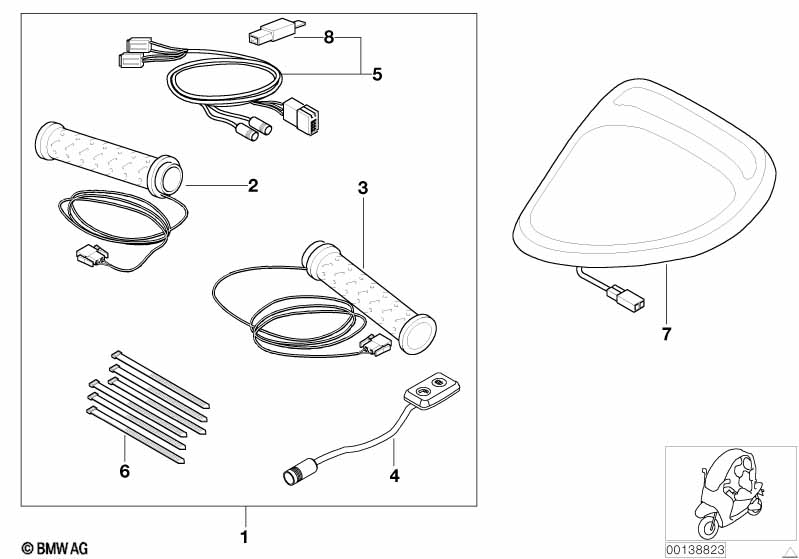 8
5
2
3
7
6
4
1
© BMW AG
00138823