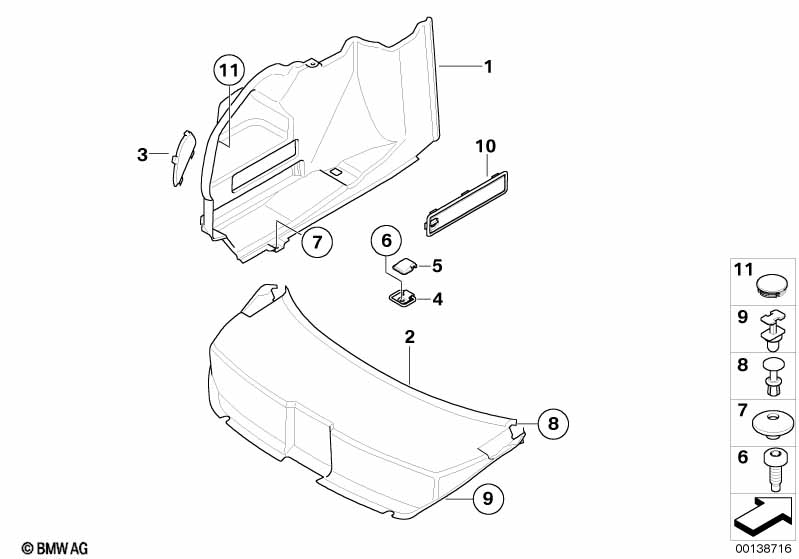 11
1
3
10
7
6
5
4
2
8
9
11
9
8
7
6
© BMW AG
00138716