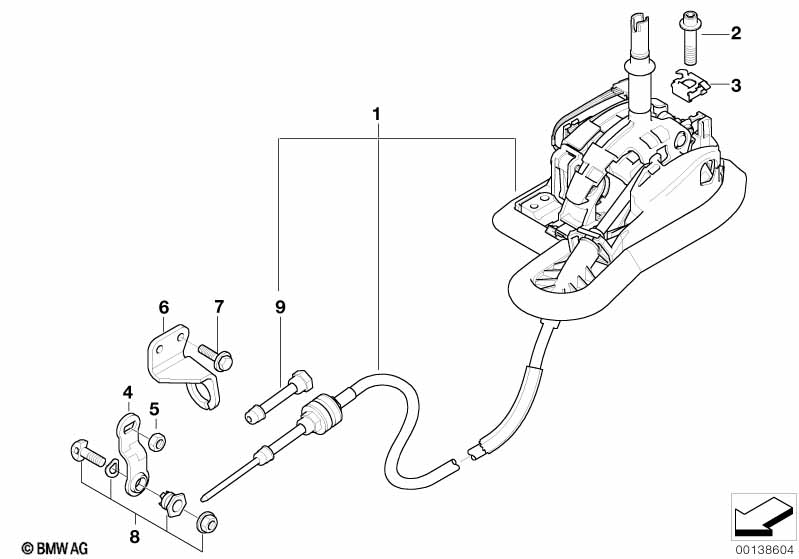 2
3
1
9
6
7
4
5
8
© BMW AG
00138604