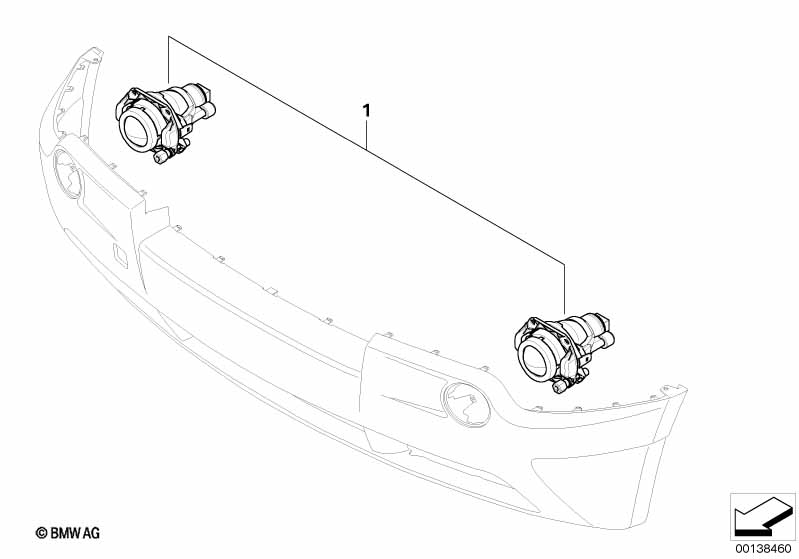 1

© BMW AG

00138460