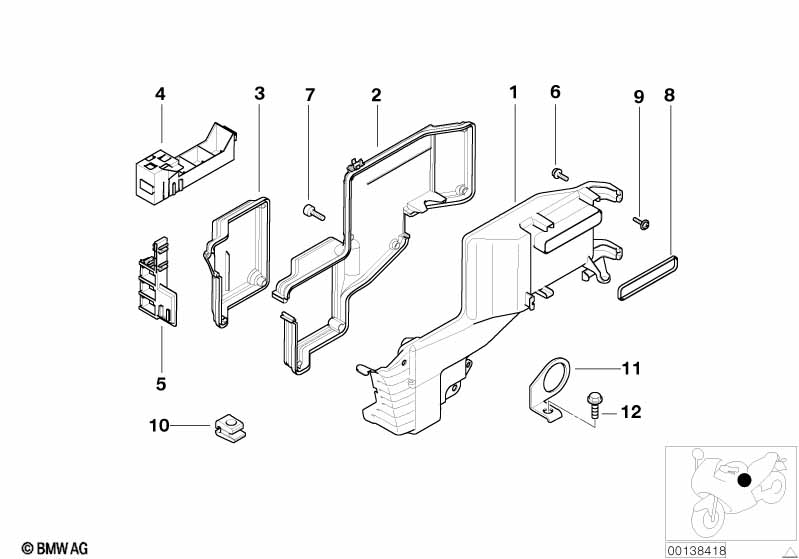 4
3
7
2
1
6
9
8
5
10
11
12
© BMW AG
00138418