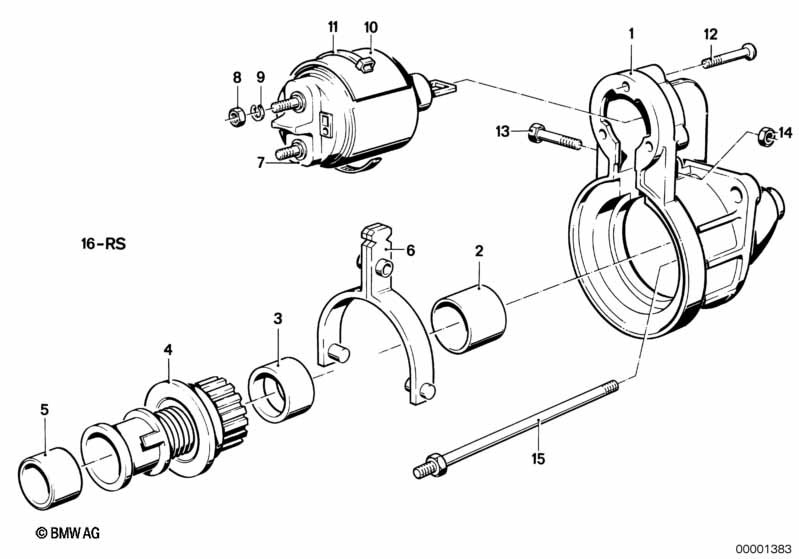 11
10
1
12
8
9
13
14
7
16-RS
6
2
3
4
5
15
© BMW AG
00001383