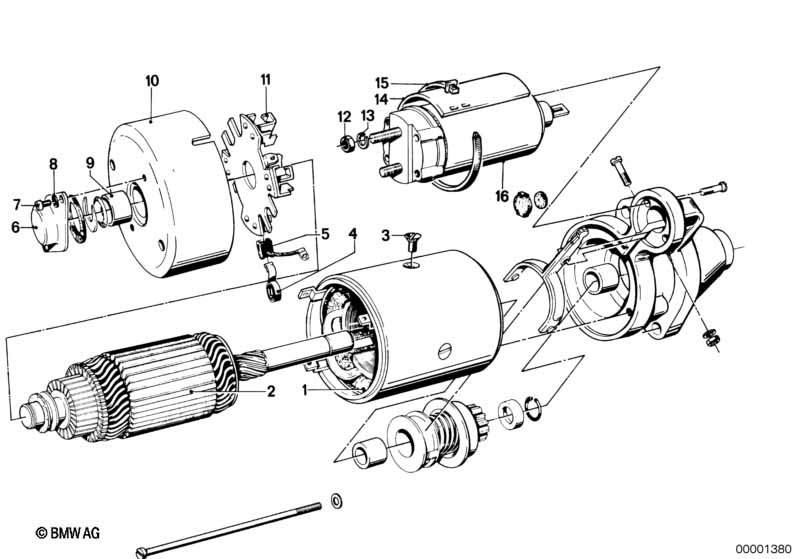 10
11
15
14
12
13
8
9
7
6
16
5
4
3
2
1
© BMW AG
00001380