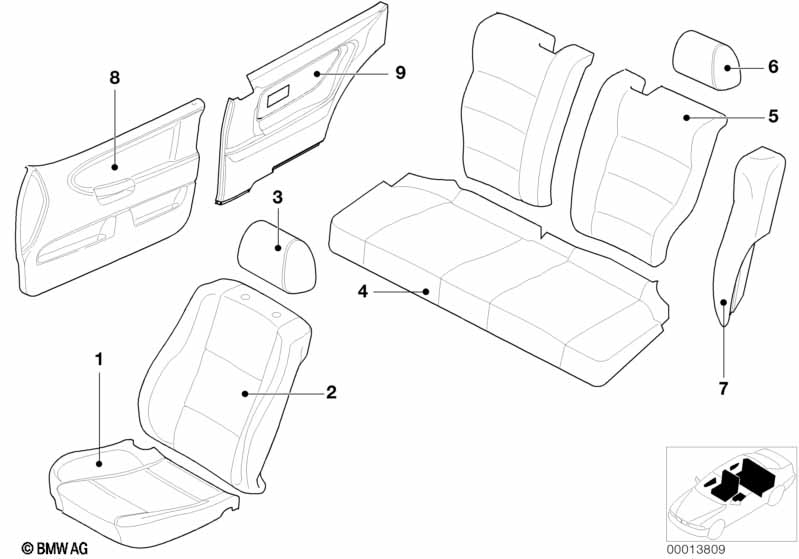 8
9
6
5
3
4
7
1
2
© BMW AG
00013809