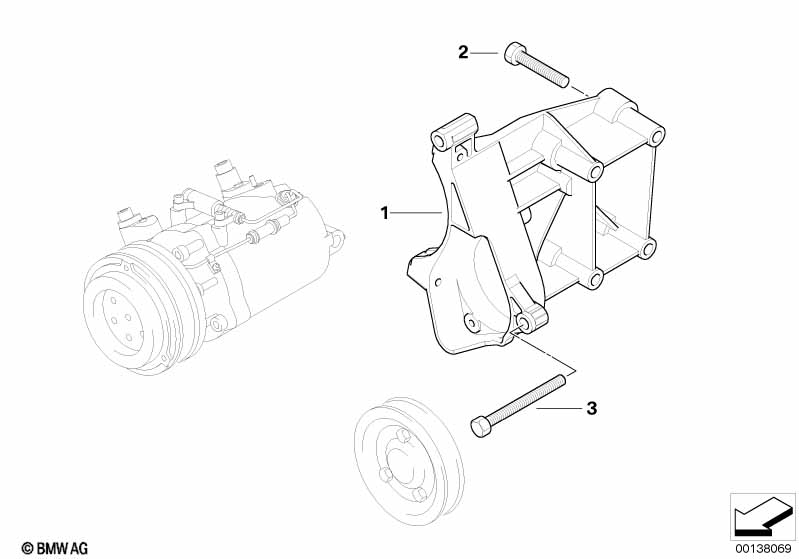 2

1

3

© BMW AG

00138069