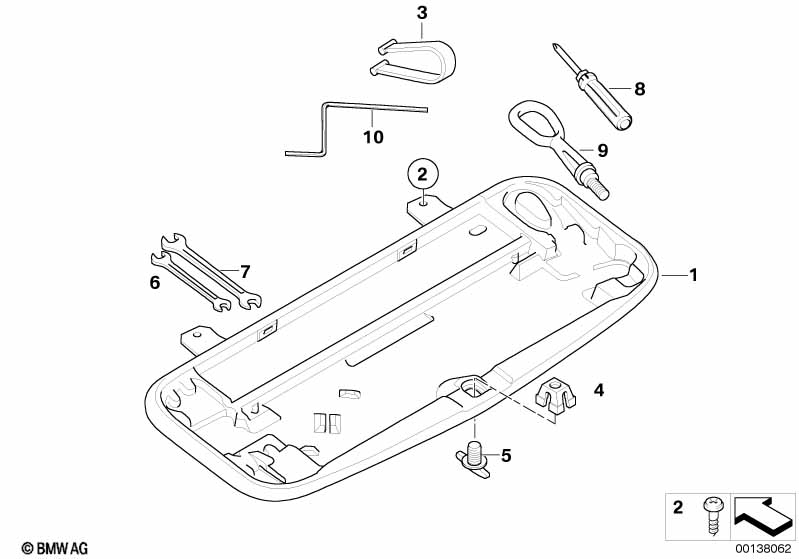 3
8
10
9
2
7
6
1
4
5
2
© BMW AG
00138062