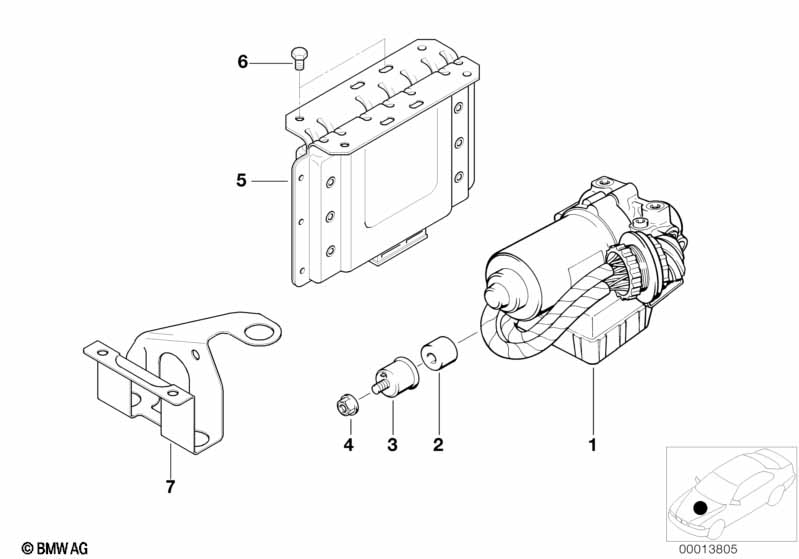 6
5
7
4
3
2
1
© BMW AG
00013805