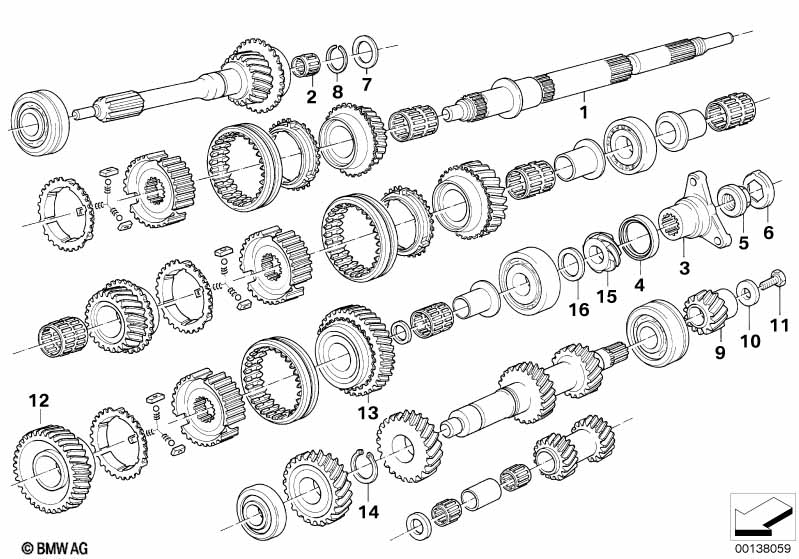 2
8
7
1
5
6
3
4
15
16
11
10
9
12
13
14
© BMW AG
00138059