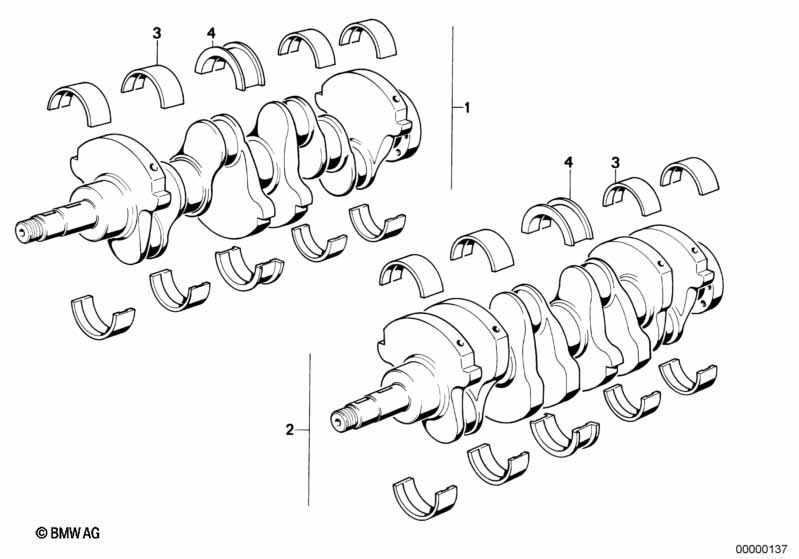 3
4
1
4
3
2
© BMW AG
00000137