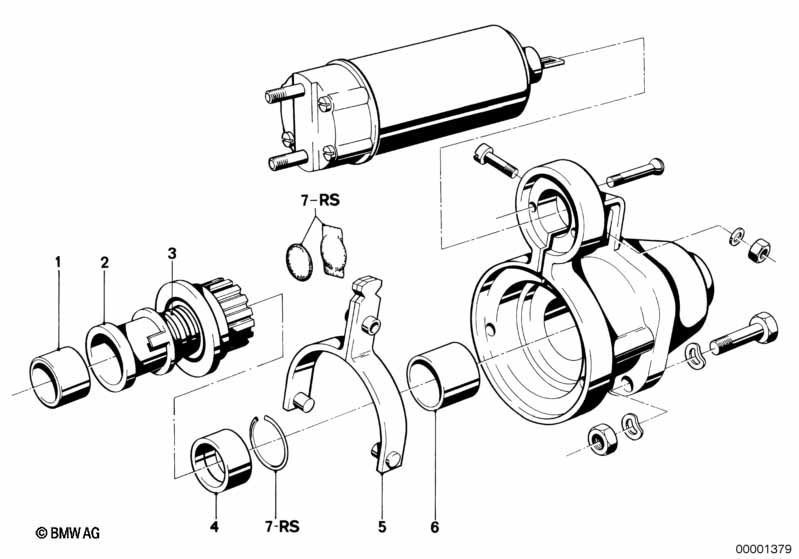 7-RS

1

2

3

4

7-RS

5

6

© BMW AG

00001379