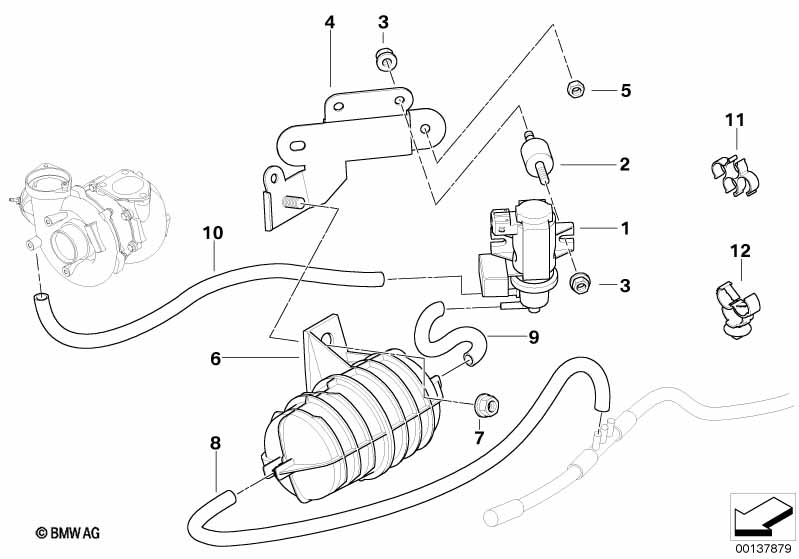 4
3
5
11
2
10
1
12
3
9
6
7
8
© BMW AG
00137879