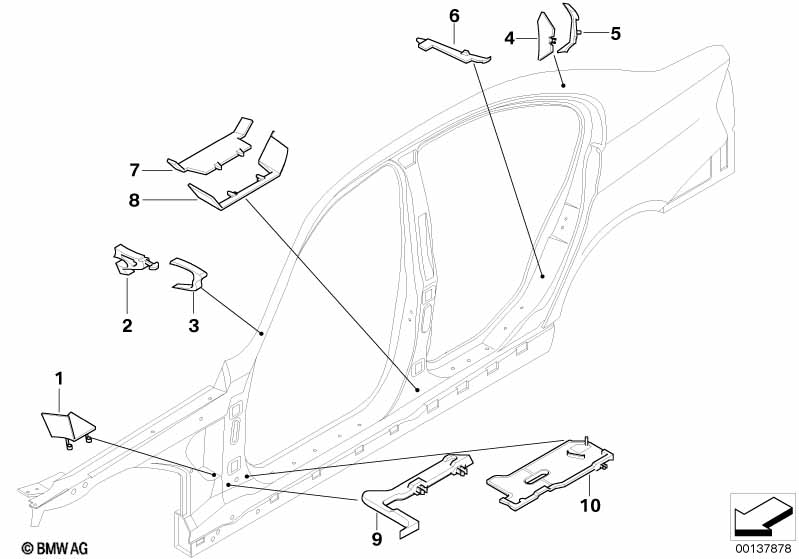 6
4
5
7
8
2
3
1
9
10
© BMW AG
00137878