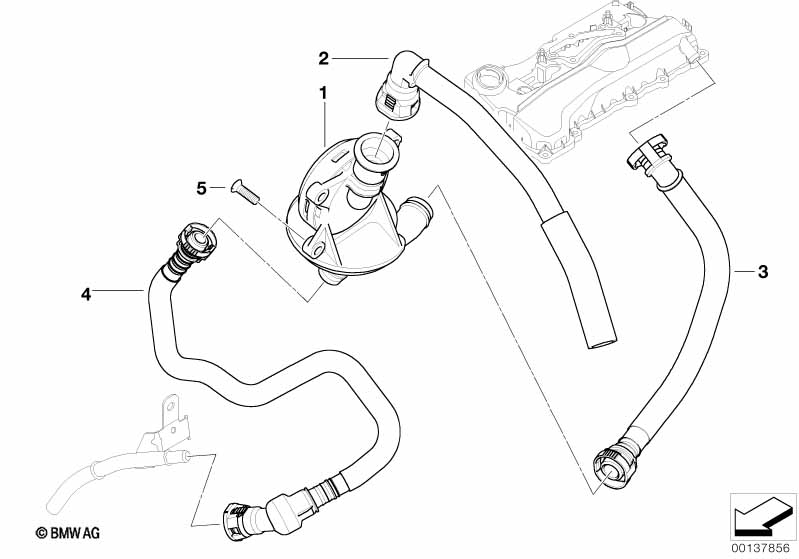 2
1
5
4
3
© BMW AG
00137856