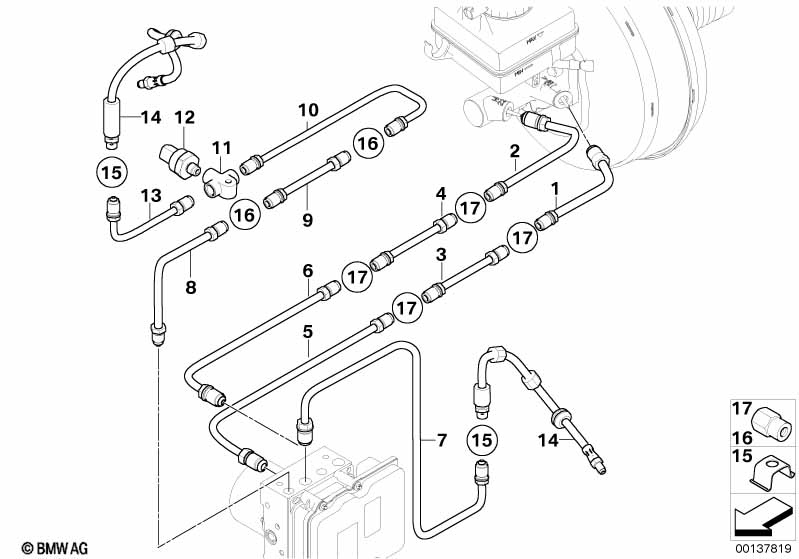 14
12
10
11
16
15
13
16
9
2
4
17
1
17
8
6
17
3
17
5
7
15
14
17
16
15
© BMW AG
00137819