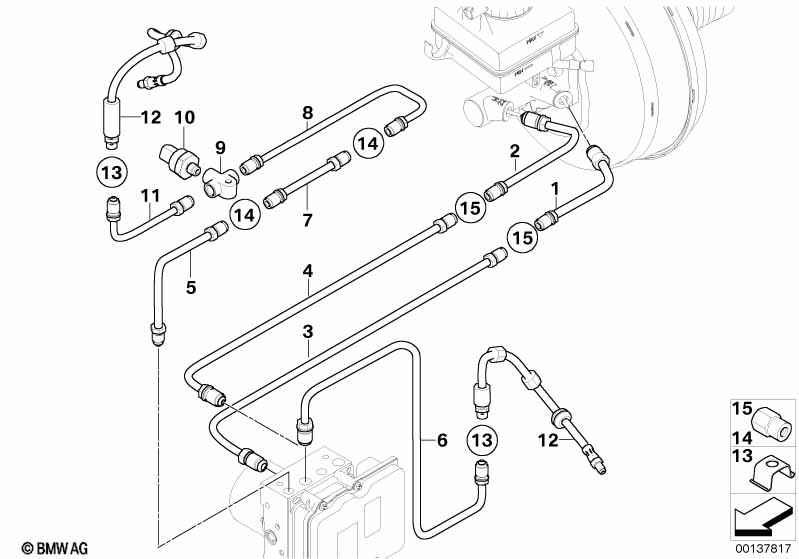 12
10
8
9
14
13
11
14
7
2
15
1
15
5
4
3
6
13
12
15
14
13
© BMW AG
00137817