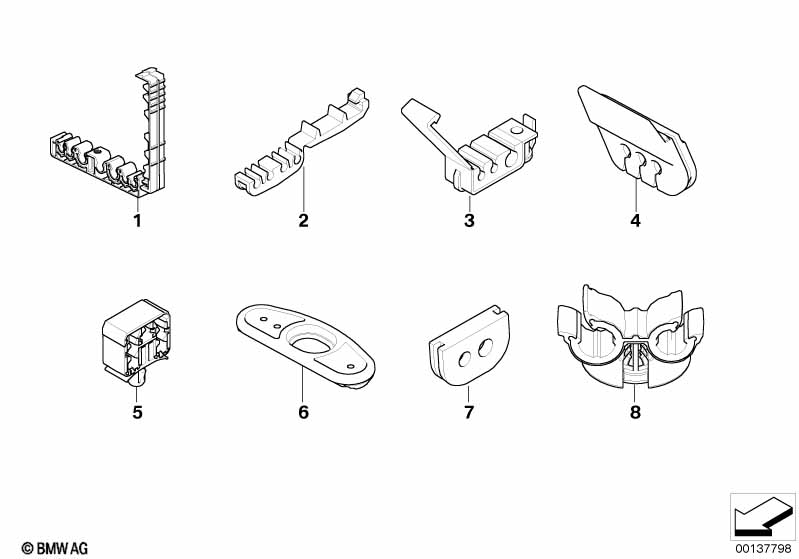 1
2
3
4
5
6
7
8

© BMW AG

00137798