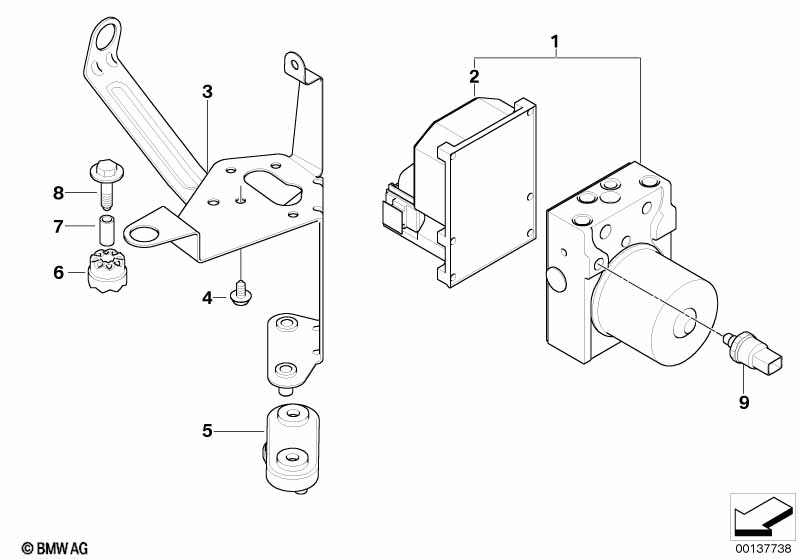 1
2
3
8
7
6
4
5
9
© BMW AG
00137738