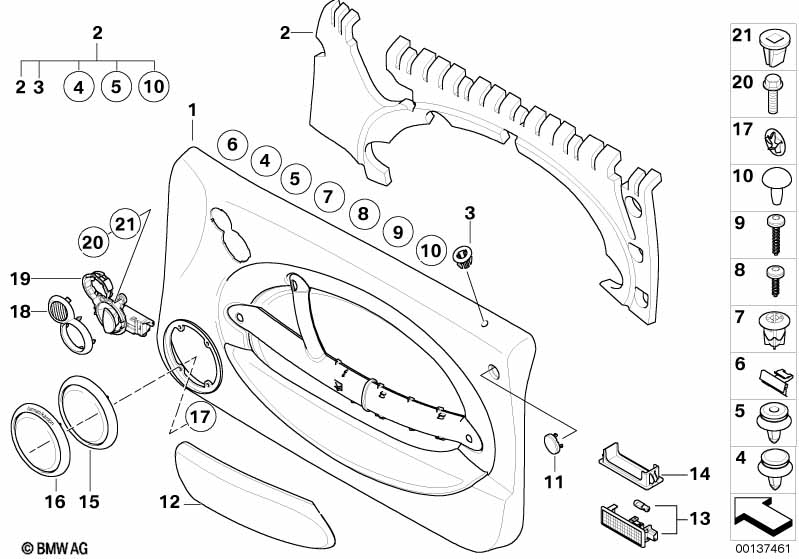 2
2 3 4 5 10
2
1
6 4 5 7 8 9 10
3
21
20
19
18
17
16 15
12
11
14
13
21
20
17
10
9
8
7
6
5
4
© BMW AG
00137461