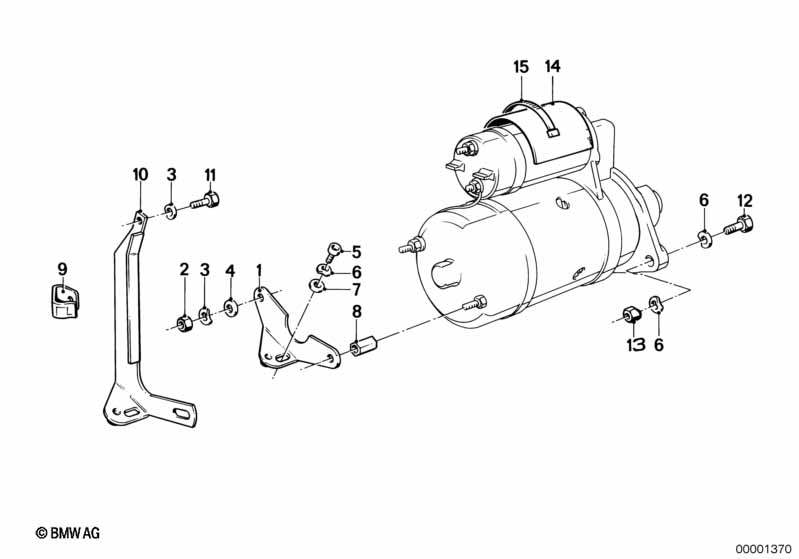 15
14
10
3
11
6
12
9
2
3
4
1
5
6
7
8
13
6

© BMW AG
00001370