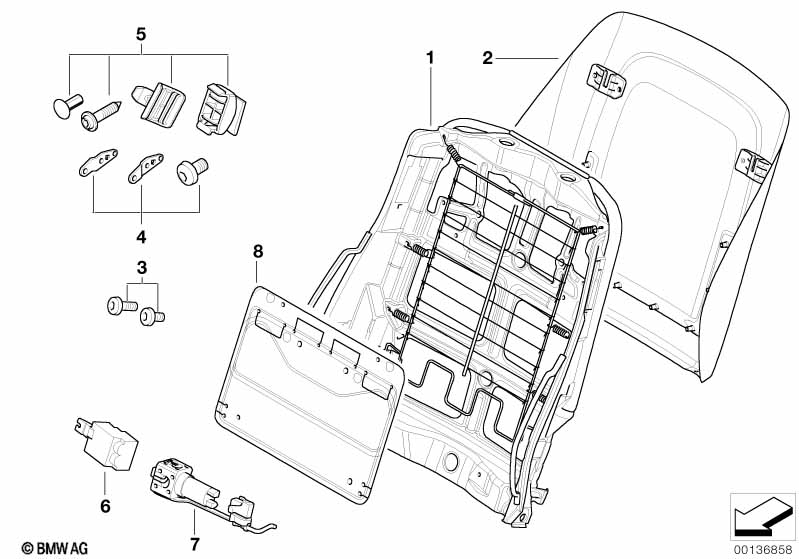 5
1
2
4
3
8
6
7
© BMW AG
00136858