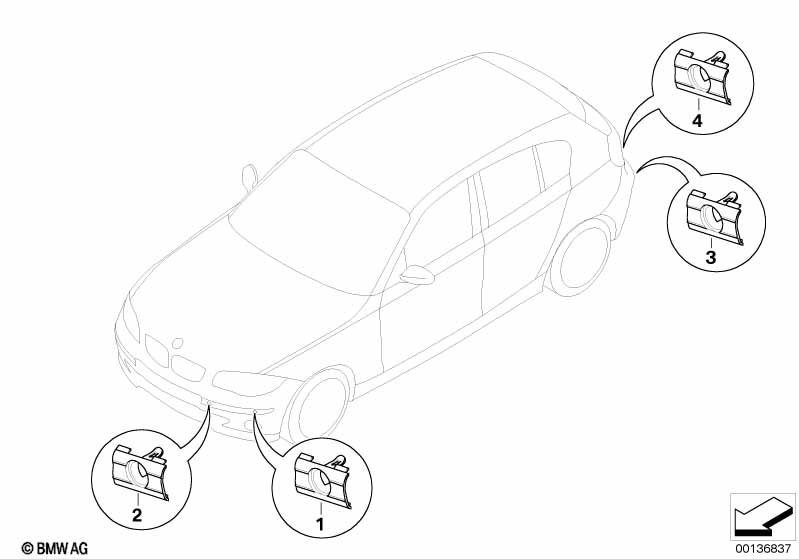 4

3

2

1

© BMW AG

00136837