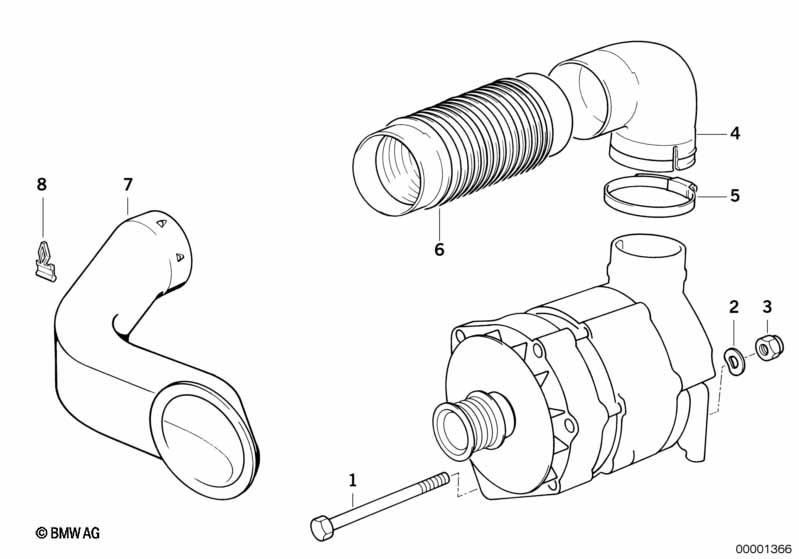 4
8
7
5
6
2
3
1
© BMW AG
00001366