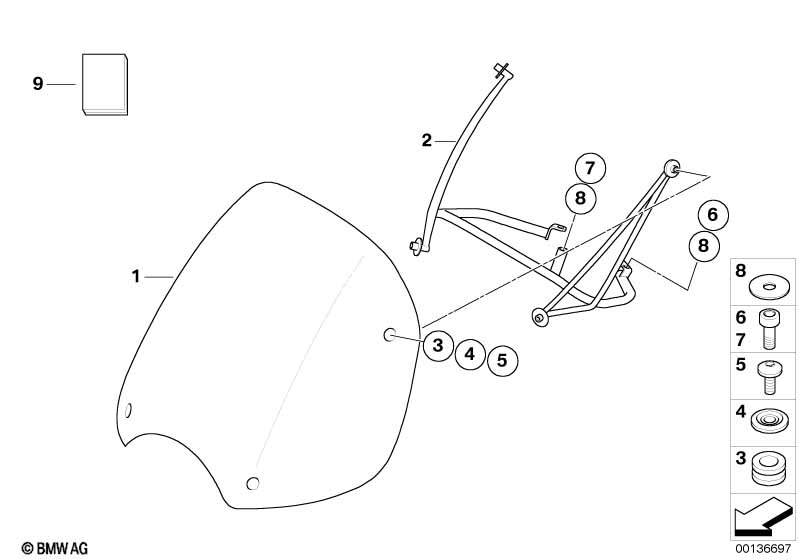 9
2
7
8
6
8
1
3
4
5
8
6
7
5
4
3
© BMW AG
00136697