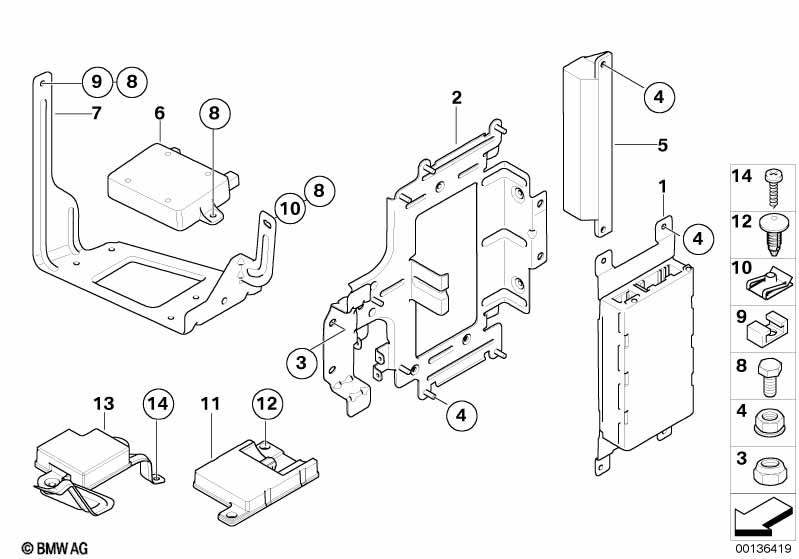 9 8
7
6
8
10 8
2
4
5
1
4
3
4
13
14
11
12
14
12
10
9
8
4
3
© BMW AG
00136419