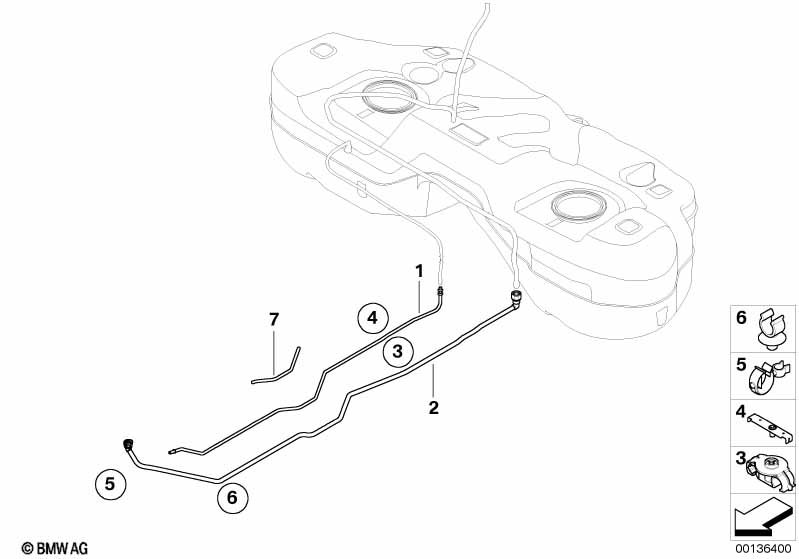 1
7
4
3
2
5
6
6
5
4
3
© BMW AG
00136400