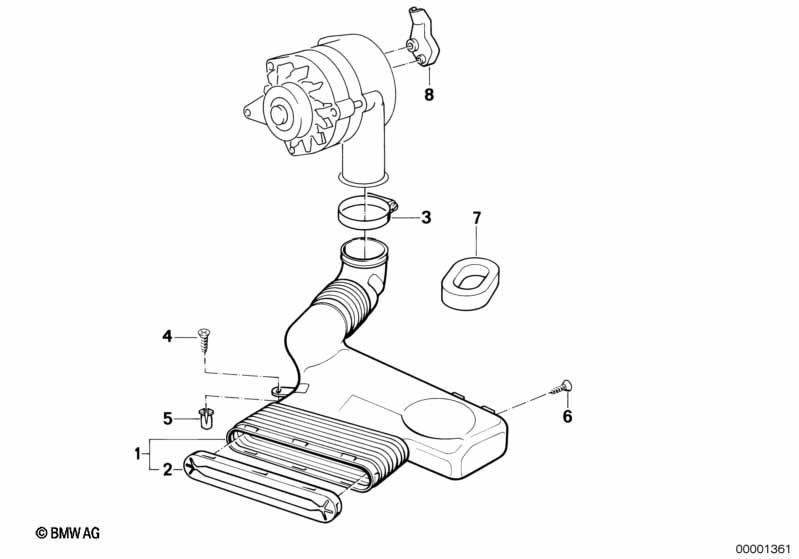 8

3

7

4

5

6

1

2

© BMW AG

00001361