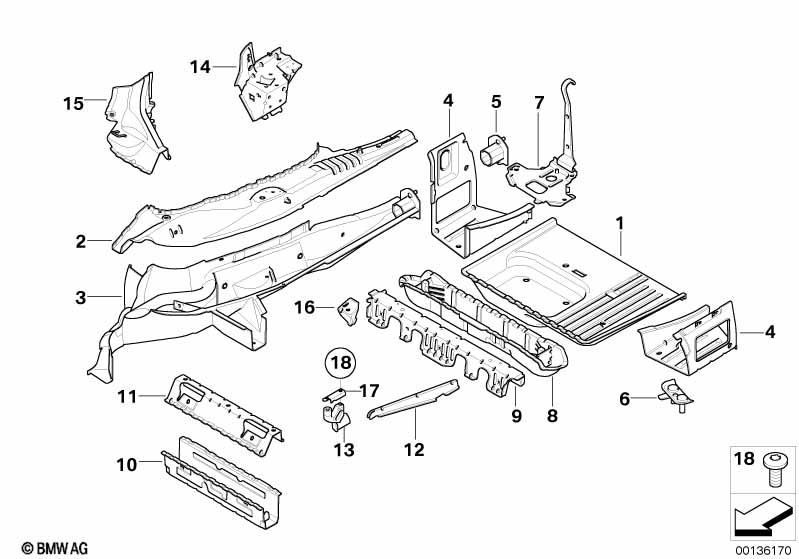 14
15
4
5
7
2
1
3
16
4
18
17
11
9
8
6
13
12
10
18
© BMW AG
00136170