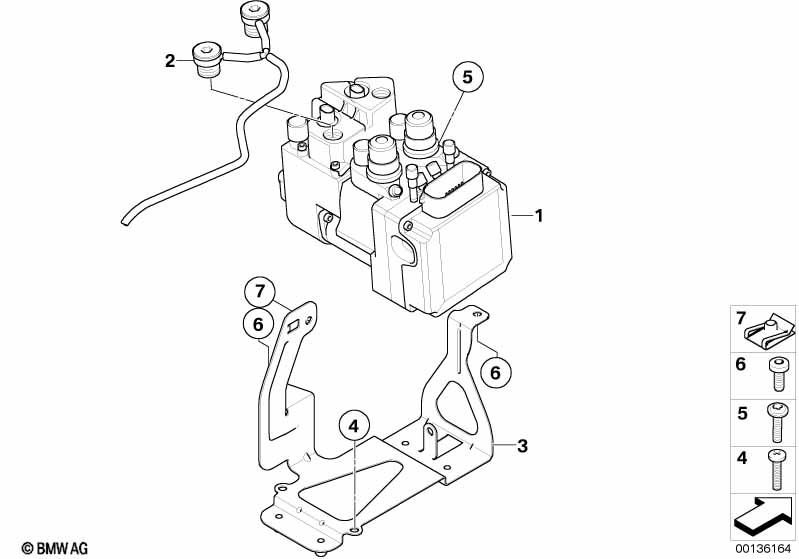 2
5
1
7
6
6
4
3
7
6
5
4
© BMW AG
00136164