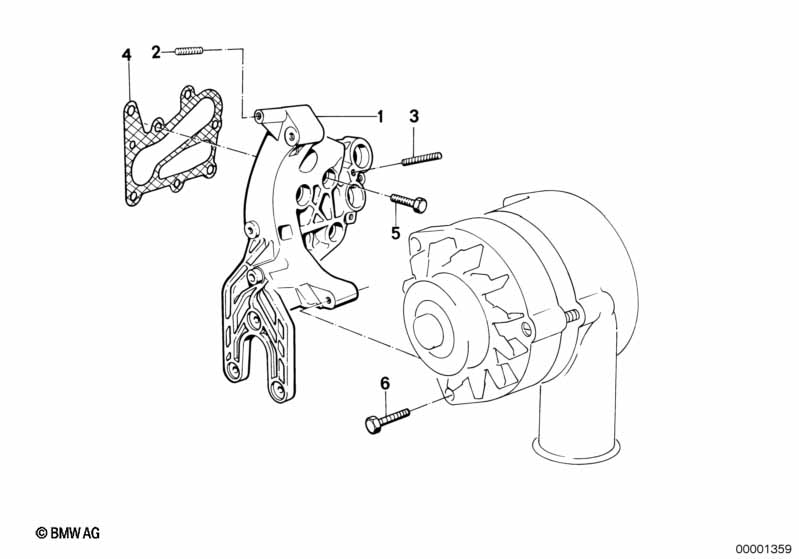 4
2
1
3
5
6
© BMW AG
00001359