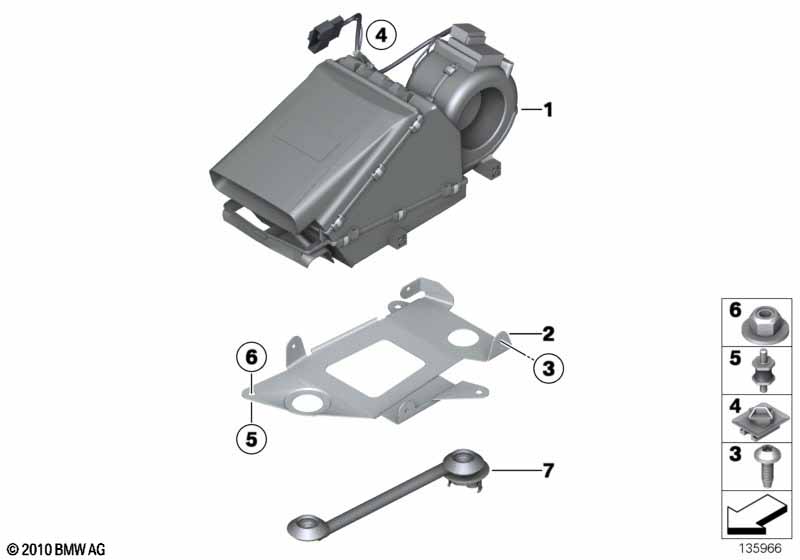 4
1
2
3
6
5
7
6
5
4
3
© 2010 BMW AG
135966