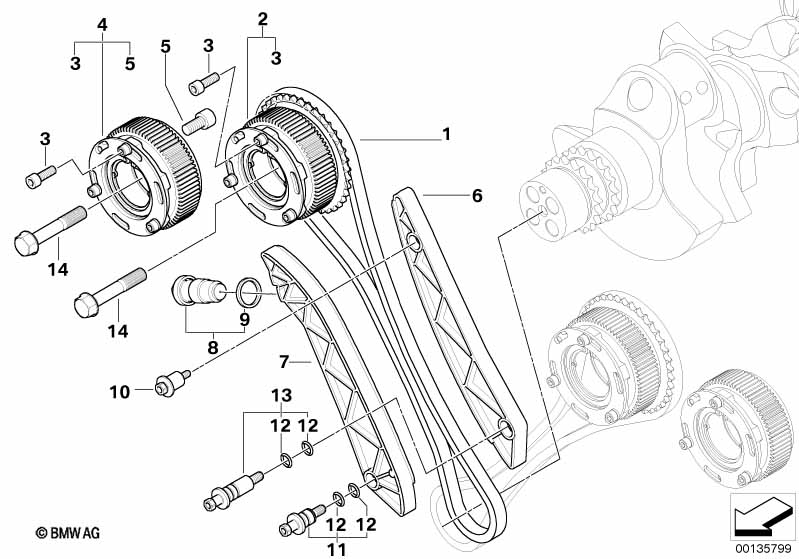 4
3
5
5
3
2
3
3
1
6
14
14
9
8
7
10
13
12
12
12
12
11
© BMW AG
00135799