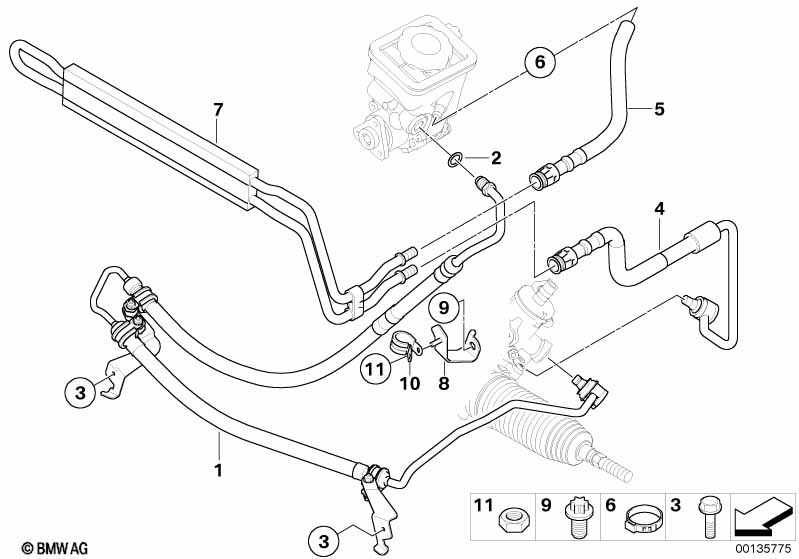 6
7
5
2
4
9
11
10
8
3
1
3
11
9
6
3
© BMW AG
00135775