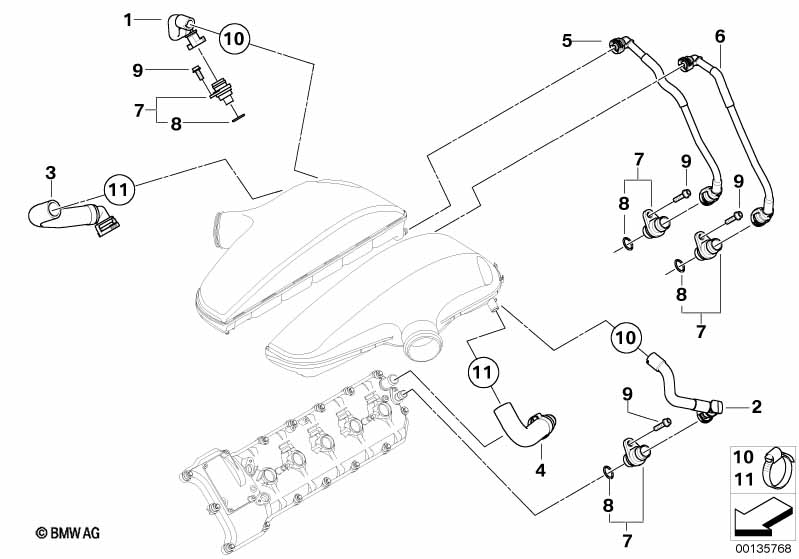 1
10
9
7
8
3
11
5
6
7
9
8
9
8
7
10
11
9
2
4
8
7
10
11
© BMW AG
00135768