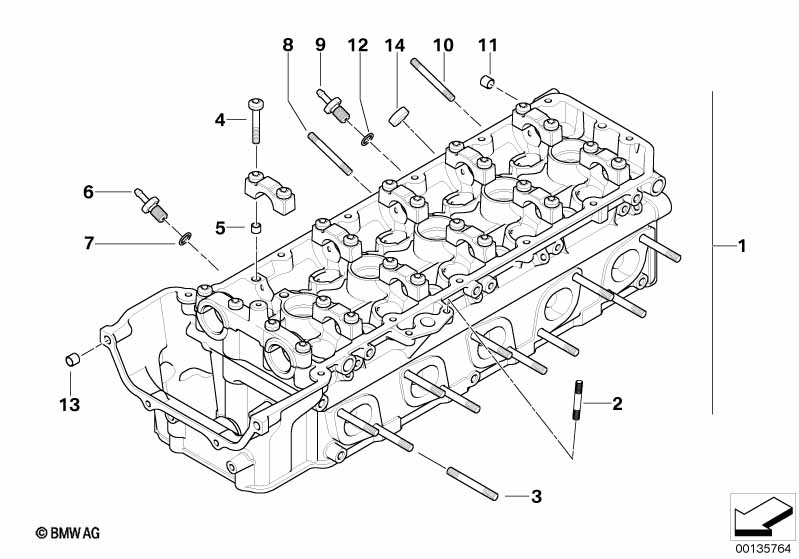 8
9
12
14
10
11
4
6
5
7
1
13
2
3
© BMW AG
00135764