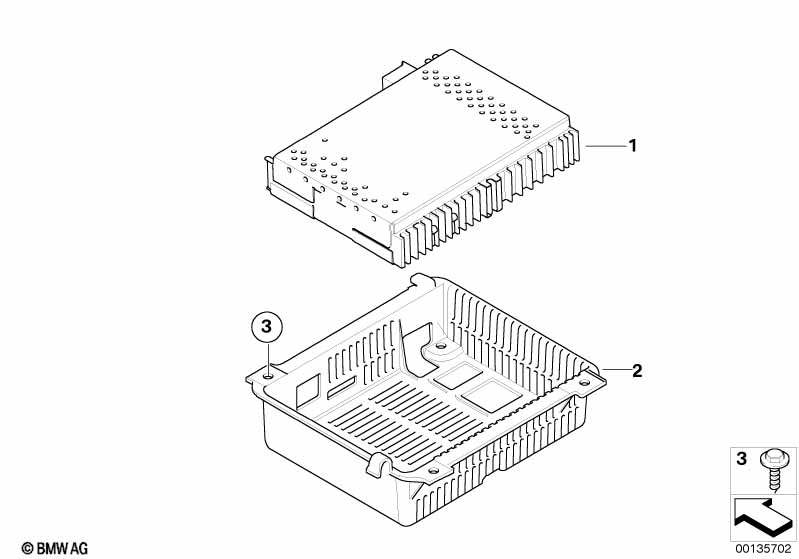 1

3

2

3

© BMW AG

00135702