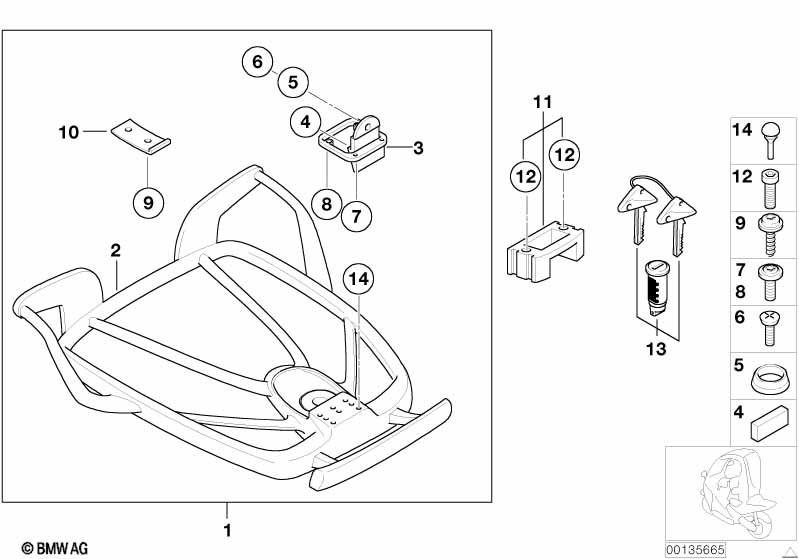 6
5
4
3
10
9
8
7
2
14
1
11
12
12
13
14
12
9
7
8
6
5
4
© BMW AG
00135665