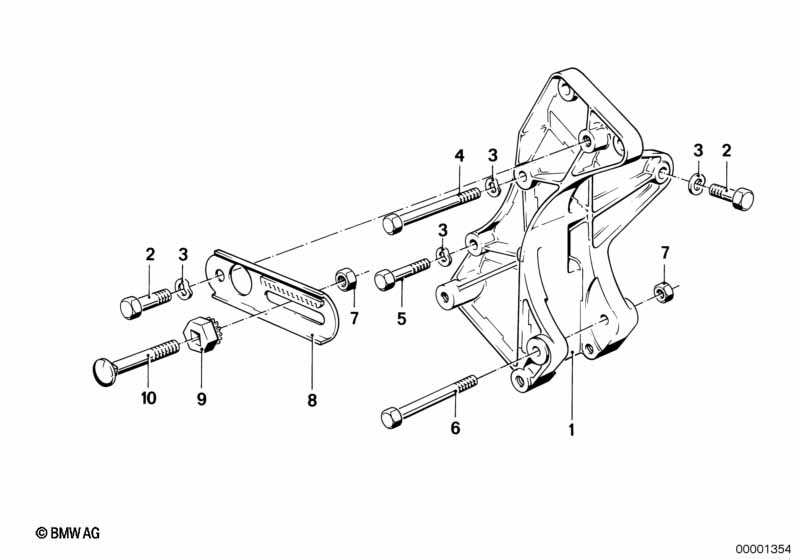 4
3
3
2
2
3
3
7
7
5
10
9
8
6
1
© BMW AG
00001354