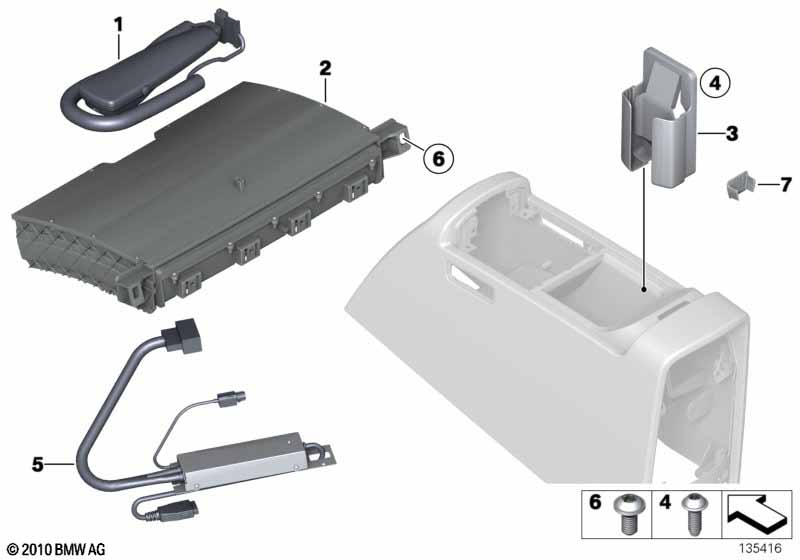 1
2
4
3
6
7
5
6
4
© 2010 BMW AG
135416