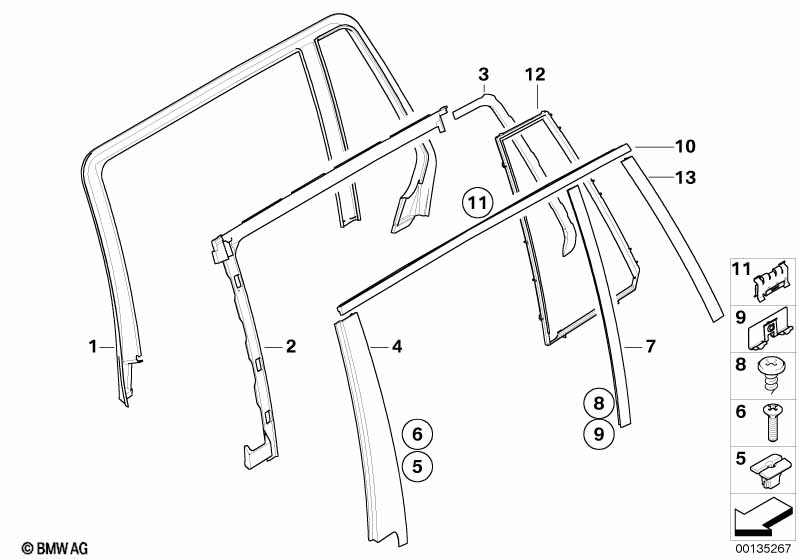 3
12
10
13
11
1
2
4
7
8
9
6
5
11
9
8
6
5
© BMW AG
00135267