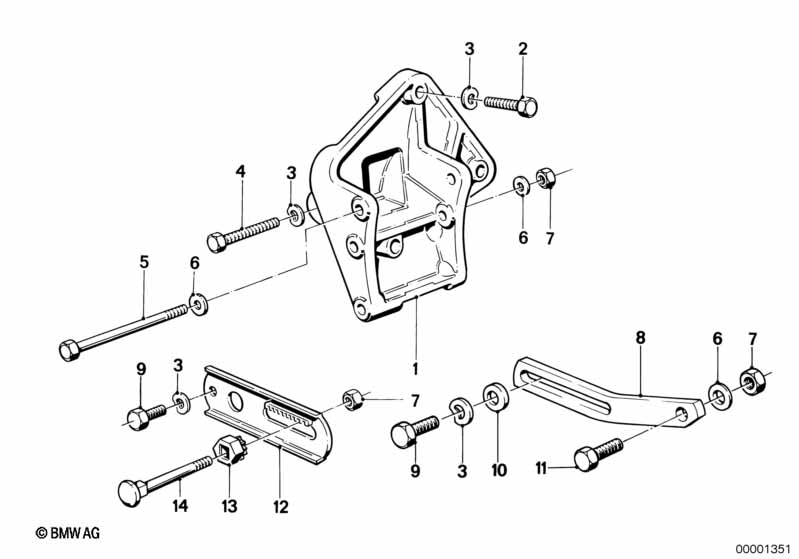 3
2
4
3
6
7
5
6
1
8
6
7
9
3
7
9
3
10
11
14
13
12
© BMW AG
00001351