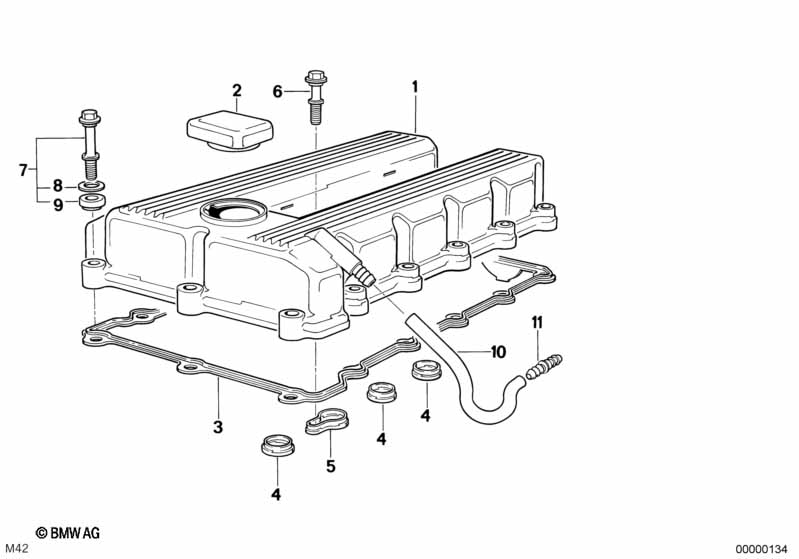 2
6
1
7
8
9
11
10
3
4
4
5
4
© BMW AG
M42
00000134