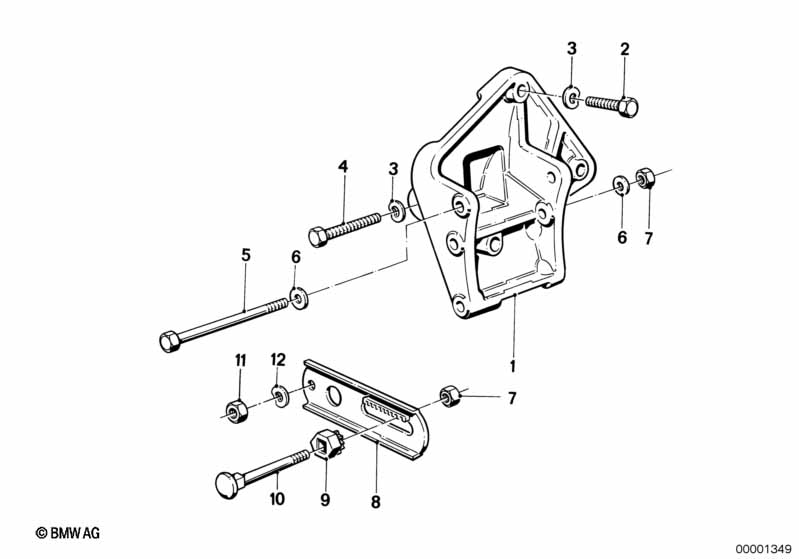 3
2
4
3
6
7
5
6
1
11
12
7
10
9
8
© BMW AG
00001349