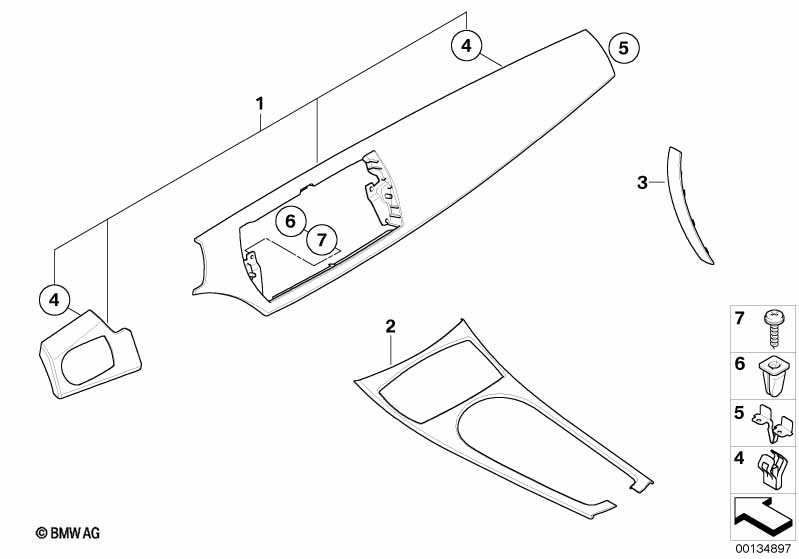 4
5
1
3
6
7
4
2
7
6
5
4
© BMW AG
00134897